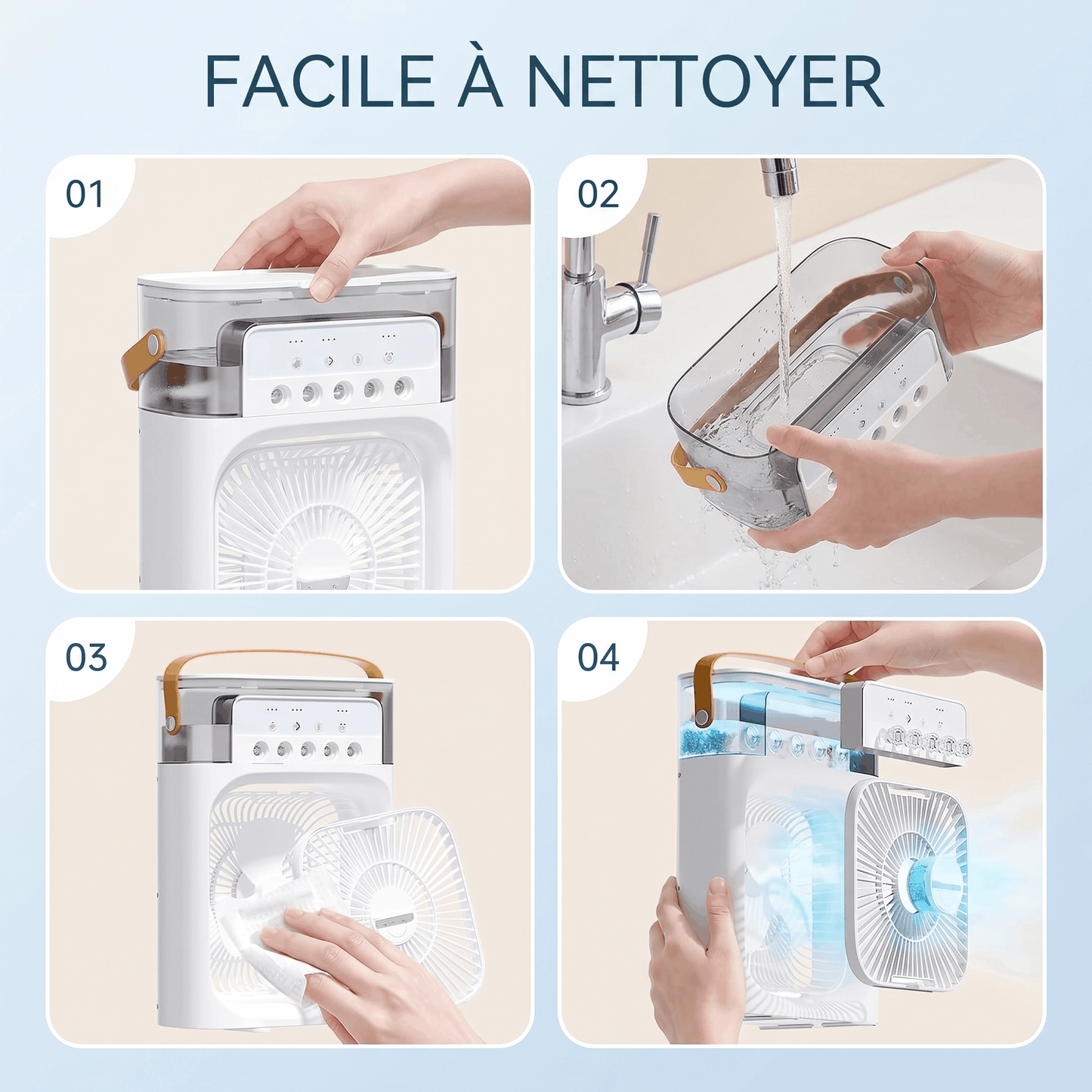 FACILE À NETTOYER

01

02

03

04